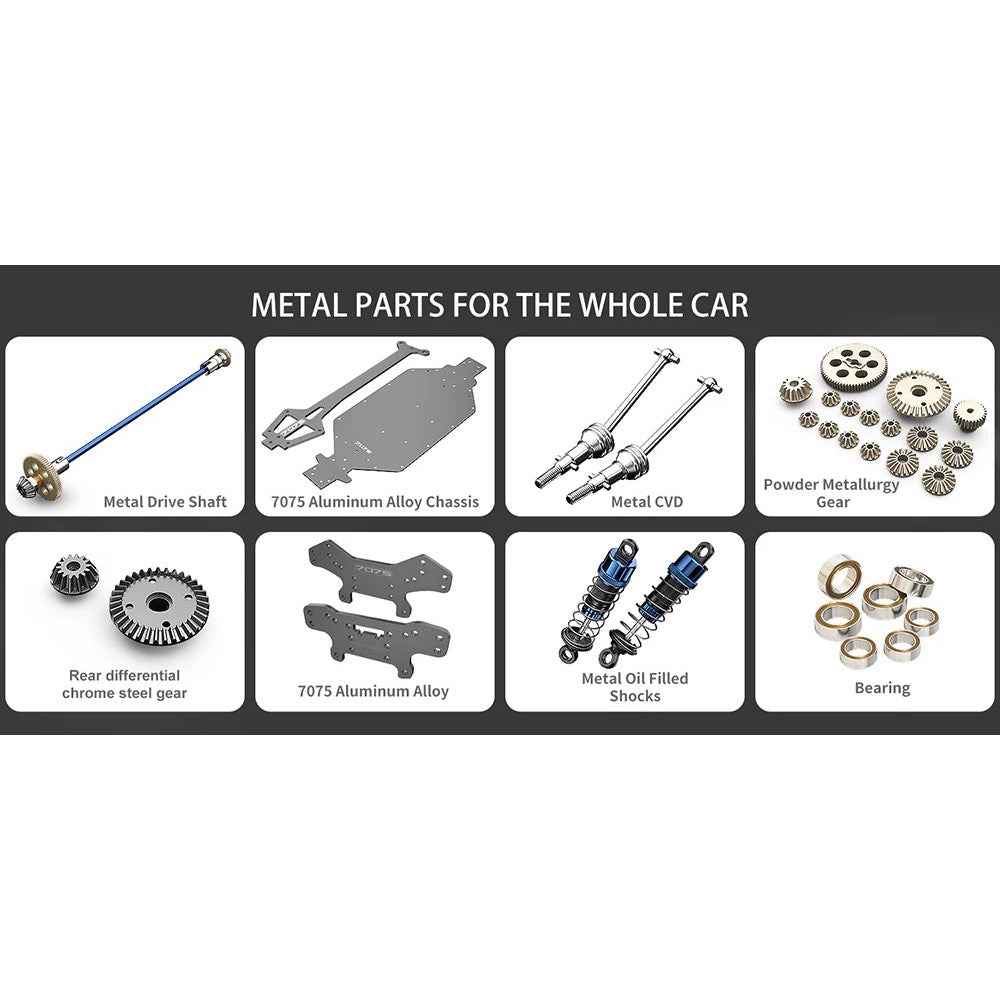 METAL PARTS FOR THE WHOLE CAR

Metal Drive Shaft

7075 Aluminum Alloy Chassis

Metal CVD

Powder Metallurgy Gear

Rear differential chrome steel gear

7075

7075 Aluminum Alloy

Metal Oil Filled Shocks

Bearing