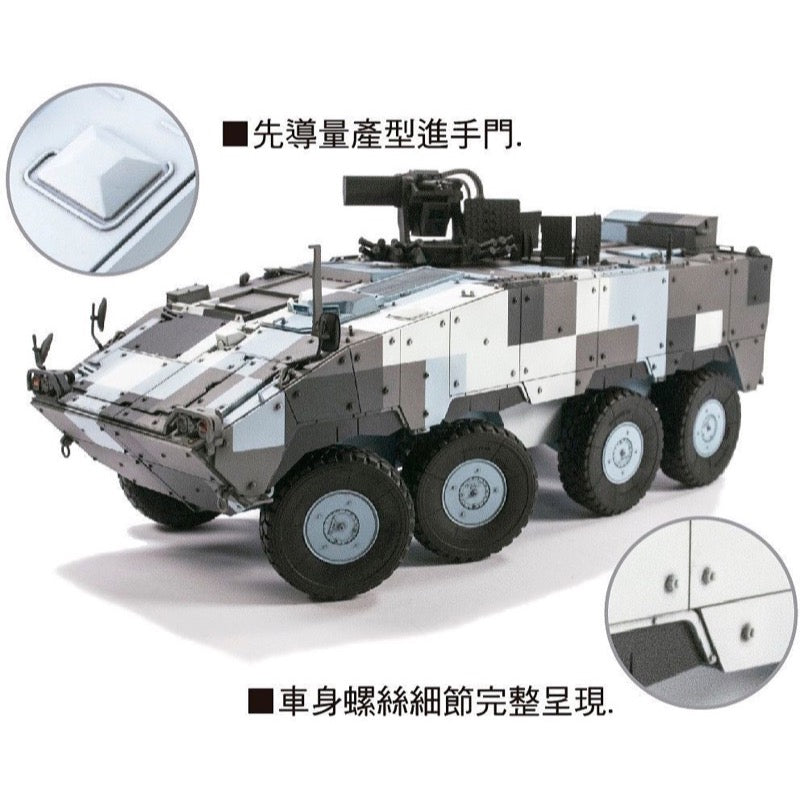 ■先導量產型進手門.

■車身螺絲細節完整呈現.